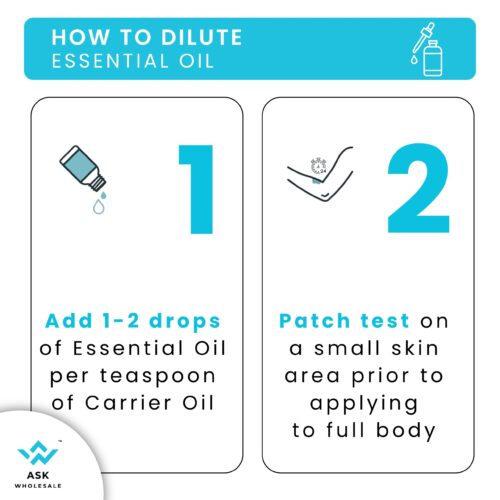 HOW TO DILUTE
ESSENTIAL OIL

1

Add 1-2 drops of Essential Oil per teaspoon of Carrier Oil

24

2

Patch test on a small skin area prior to applying to full body

ASK
WHOLESALE